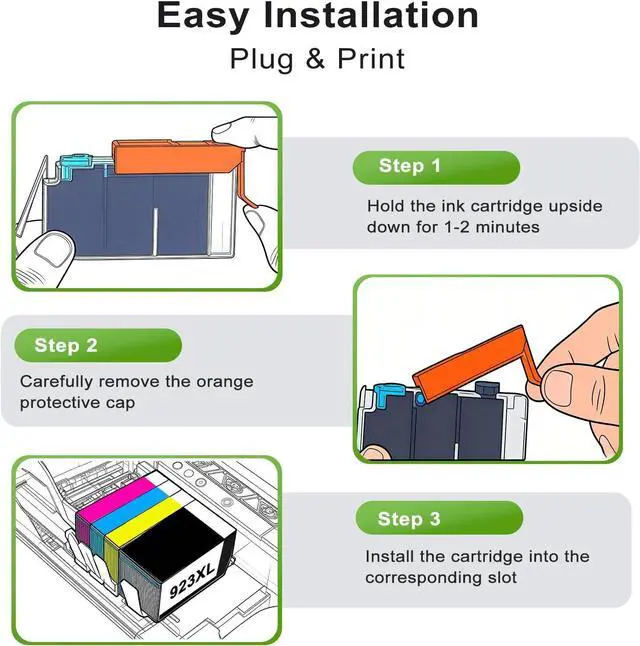 Easy Installation
Plug & Print

Step 1
Hold the ink cartridge upside down for 1-2 minutes

Step 2
Carefully remove the orange protective cap

923XL

Step 3
Install the cartridge into the corresponding slot