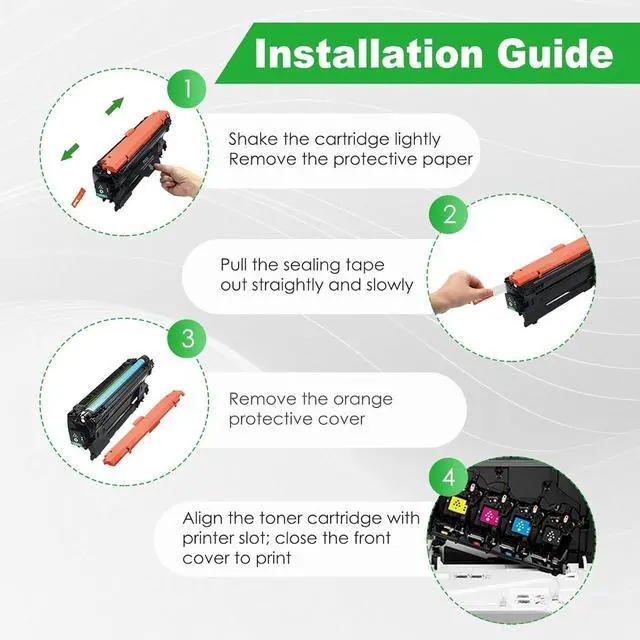 Installation Guide

1

Shake the cartridge lightly
Remove the protective paper

2

Pull the sealing tape out straightly and slowly

3

Remove the orange protective cover

4

Align the toner cartridge with printer slot; close the front cover to print