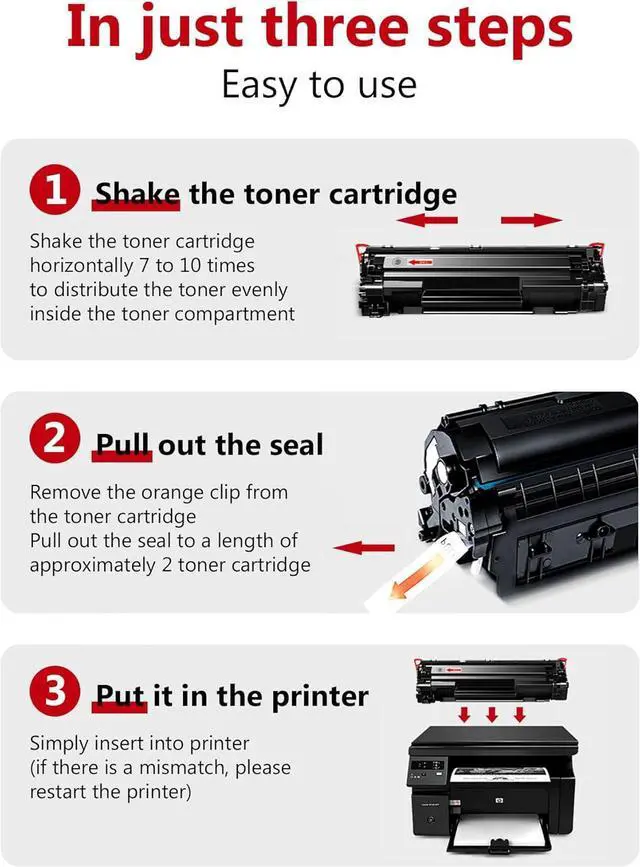 In just three steps

Easy to use

1 Shake the toner cartridge

Shake the toner cartridge horizontally 7 to 10 times to distribute the toner evenly inside the toner compartment

2 Pull out the seal

Remove the orange clip from the toner cartridge
Pull out the seal to a length of approximately 2 toner cartridge

3 Put it in the printer

Simply insert into printer (if there is a mismatch, please restart the printer)