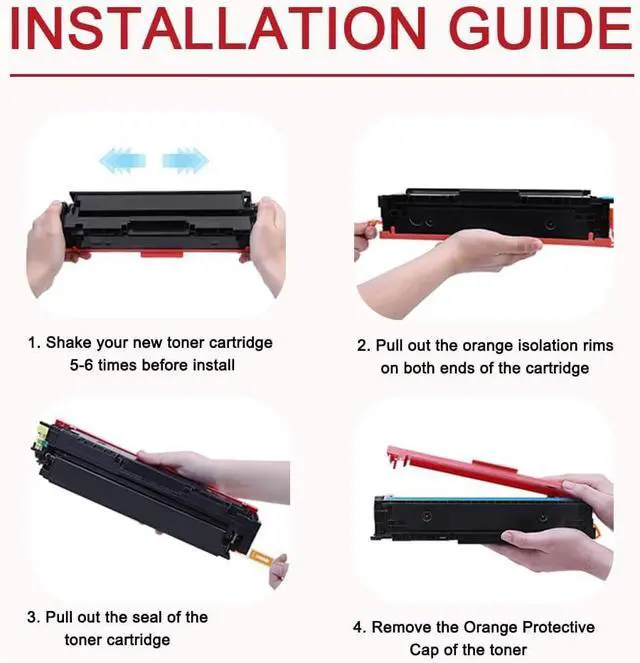 INSTALLATION GUIDE

1. Shake your new toner cartridge 5-6 times before install

2. Pull out the orange isolation rims on both ends of the cartridge

3. Pull out the seal of the toner cartridge

4. Remove the Orange Protective Cap of the toner