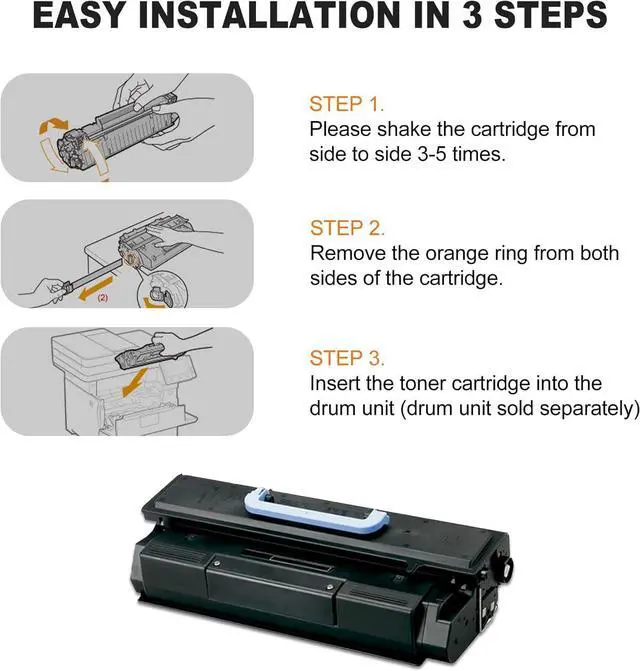 EASY INSTALLATION IN 3 STEPS

STEP 1.
Please shake the cartridge from side to side 3-5 times.

(2)

STEP 2.
Remove the orange ring from both sides of the cartridge.

STEP 3.
Insert the toner cartridge into the drum unit (drum unit sold separately)