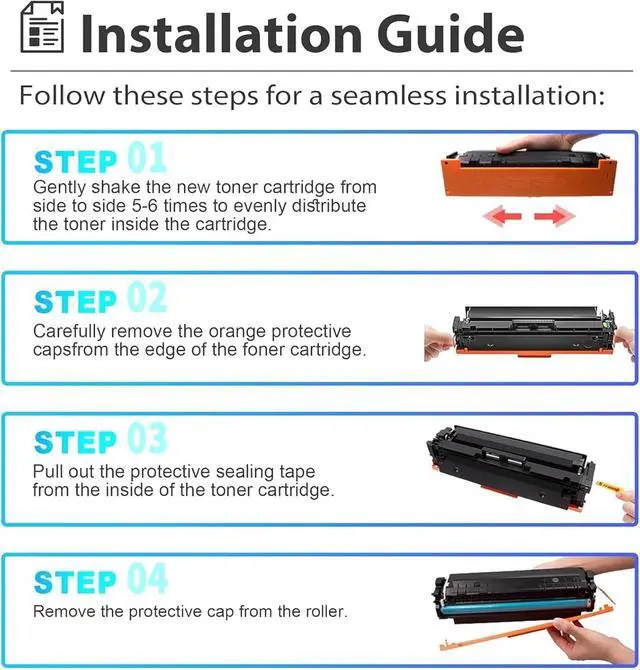 Installation Guide

Follow these steps for a seamless installation:

STEP 01
Gently shake the new toner cartridge from side to side 5-6 times to evenly distribute the toner inside the cartridge.

STEP 02
Carefully remove the orange protective capsfrom the edge of the foner cartridge.

STEP 03
Pull out the protective sealing tape from the inside of the toner cartridge.

STEP 04
Remove the protective cap from the roller.