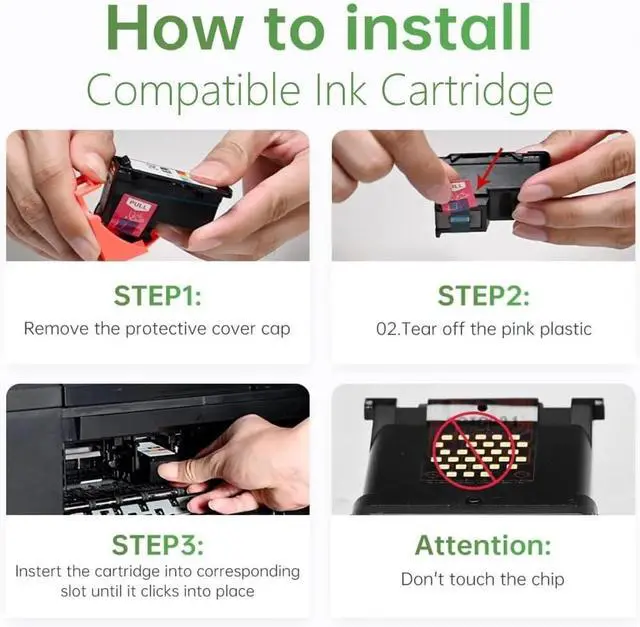 How to install
Compatible Ink Cartridge

PULL

STEP1:
Remove the protective cover cap

STEP2:
02.Tear off the pink plastic

STEP3:
Instert the cartridge into corresponding slot until it clicks into place

Attention:
Don't touch the chip