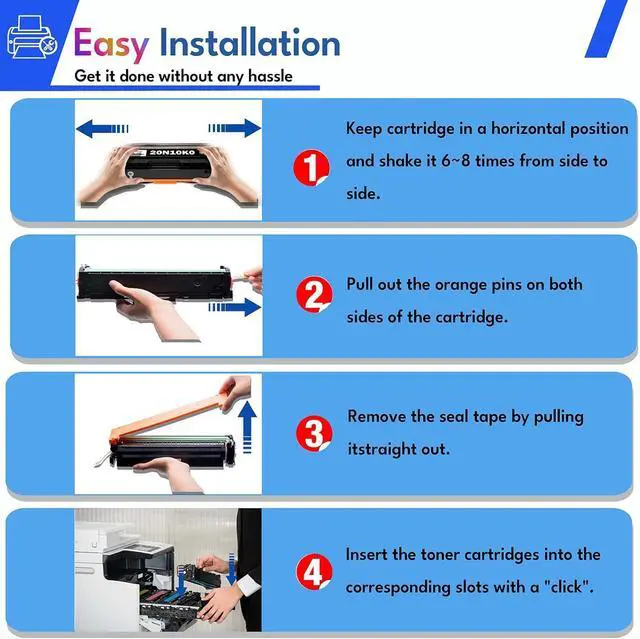 Easy Installation
Get it done without any hassle

20N10K0

1 Keep cartridge in a horizontal position and shake it 6~8 times from side to side.

2 Pull out the orange pins on both sides of the cartridge.

3 Remove the seal tape by pulling itstraight out.

4 Insert the toner cartridges into the corresponding slots with a "click".