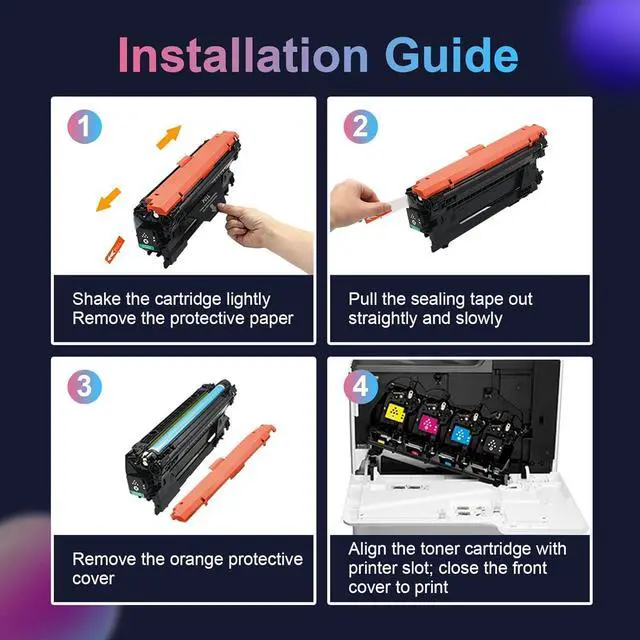 Installation Guide

1

Shake the cartridge lightly
Remove the protective paper

2

Pull the sealing tape out straightly and slowly

3

Remove the orange protective cover

4

Align the toner cartridge with printer slot; close the front cover to print