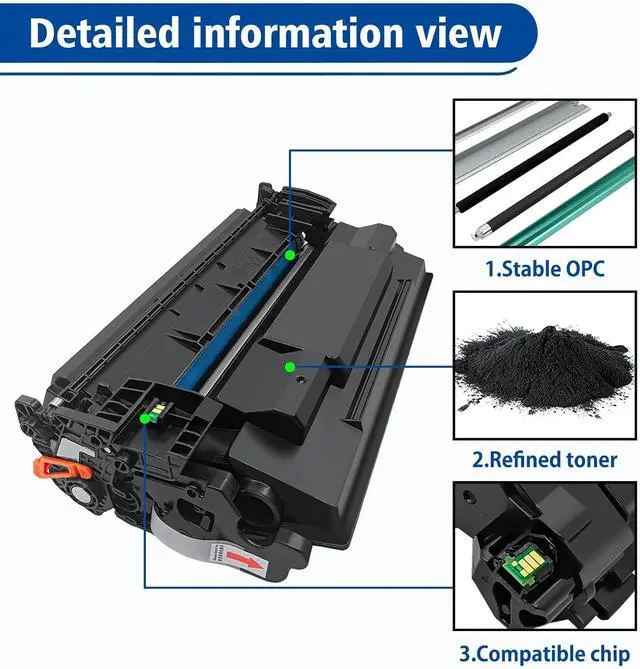 Detailed information view

1.Stable OPC

2.Refined toner

3.Compatible chip