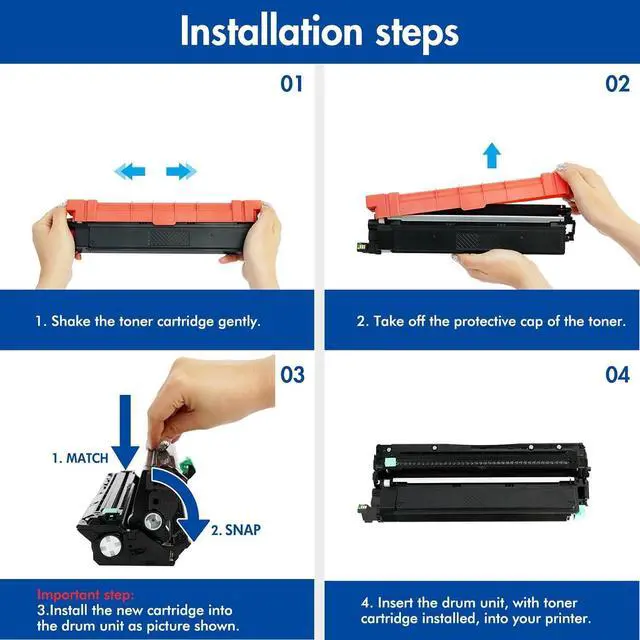 Installation steps

01

1. Shake the toner cartridge gently.

02

2. Take off the protective cap of the toner.

03

1. MATCH

2. SNAP

Important step:
3.Install the new cartridge into the drum unit as picture shown.

04

4. Insert the drum unit, with toner cartridge installed, into your printer.