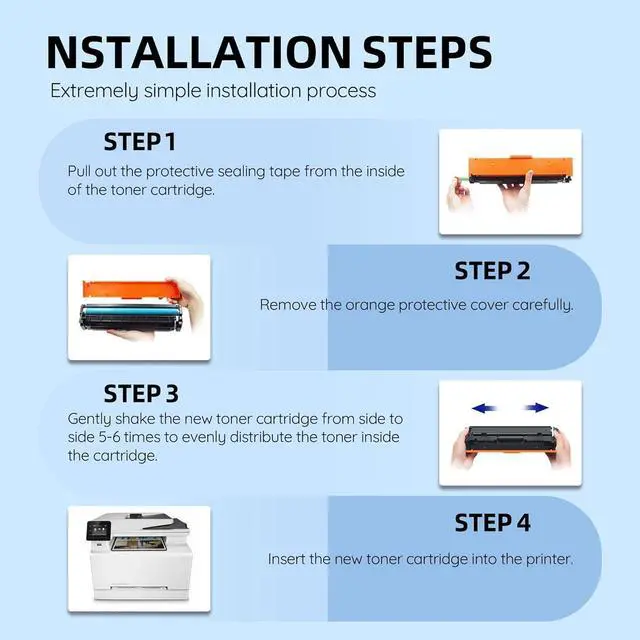 NSTALLATION STEPS
Extremely simple installation process

STEP 1
Pull out the protective sealing tape from the inside of the toner cartridge.

STEP 2
Remove the orange protective cover carefully.

STEP 3
Gently shake the new toner cartridge from side to side 5-6 times to evenly distribute the toner inside the cartridge.

STEP 4
Insert the new toner cartridge into the printer.