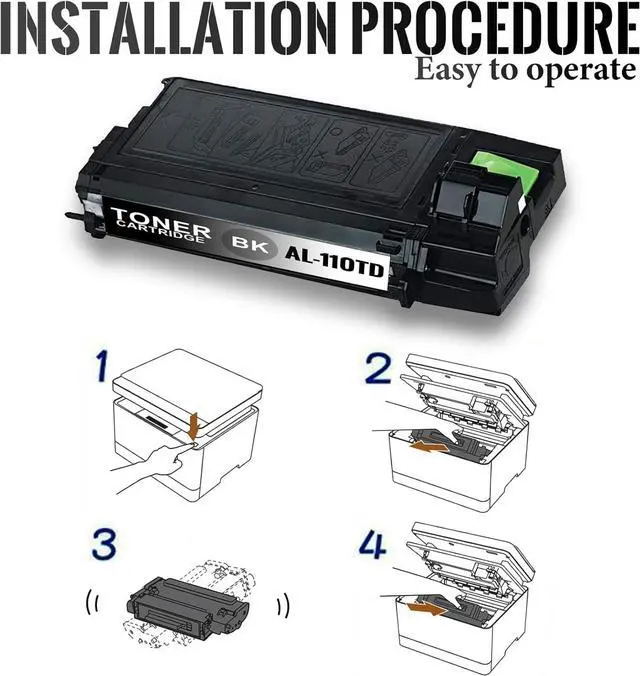 INSTALLATION PROCEDURE
Easy to operate

TONER
CARTRIDGE
BK
AL-110TD

1

2

3

4