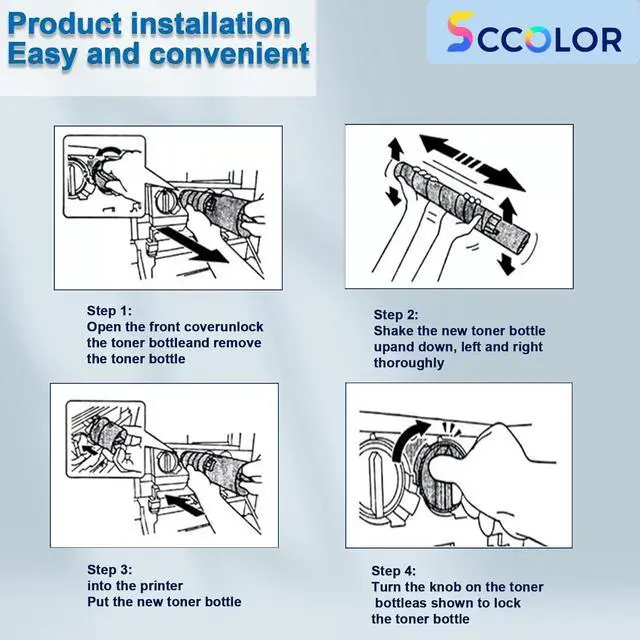 Product installation
Easy and convenient

SCCOLOR

Step 1:
Open the front coverunlock the toner bottleand remove the toner bottle

Step 2:
Shake the new toner bottle upand down, left and right thoroughly

Step 3:
into the printer
Put the new toner bottle

Step 4:
Turn the knob on the toner bottleas shown to lock the toner bottle