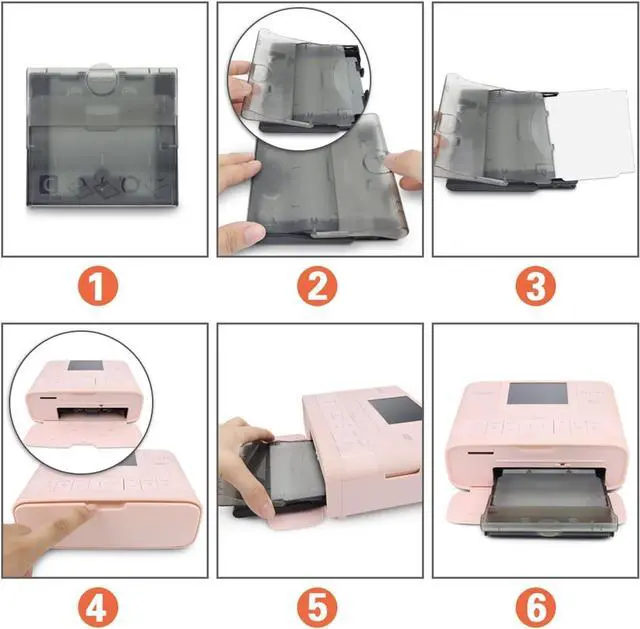 1

2

3

4

5

6