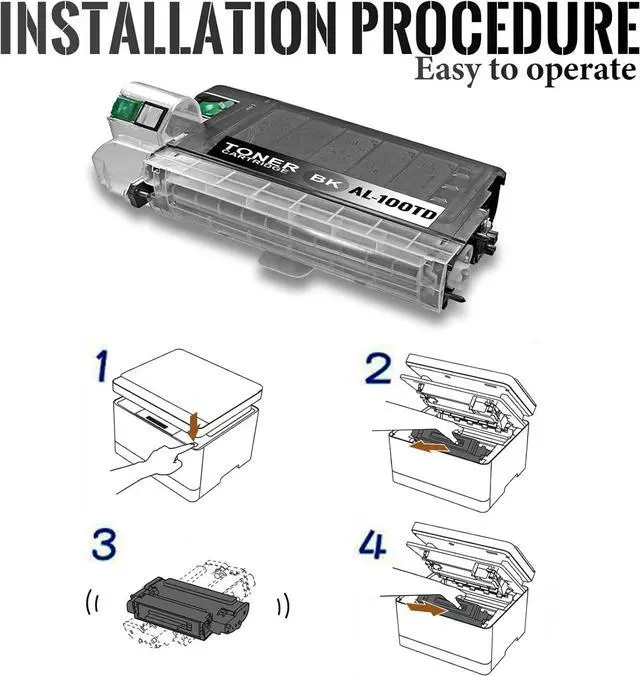 INSTALLATION PROCEDURE
Easy to operate

TONER
CARTRIDGE
BK
AL-100TD

1
2
3
4