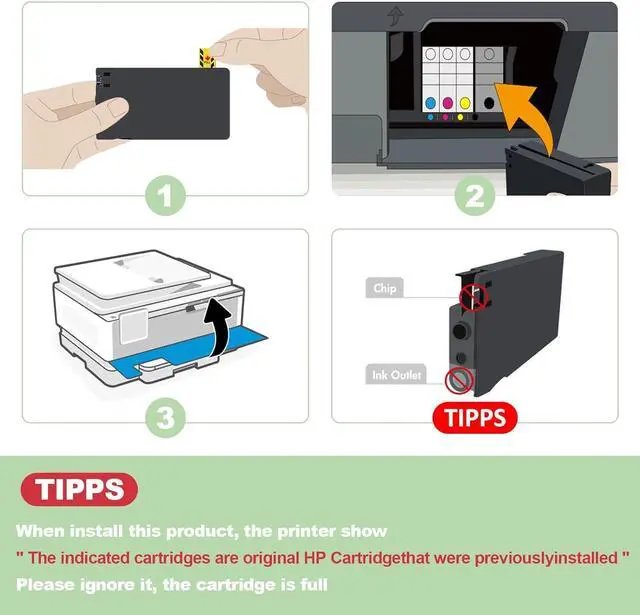 1

2

3

Chip

Ink Outlet

TIPPS

TIPPS

When install this product, the printer show

" The indicated cartridges are original HP Cartridgethat were previouslyinstalled "

Please ignore it, the cartridge is full