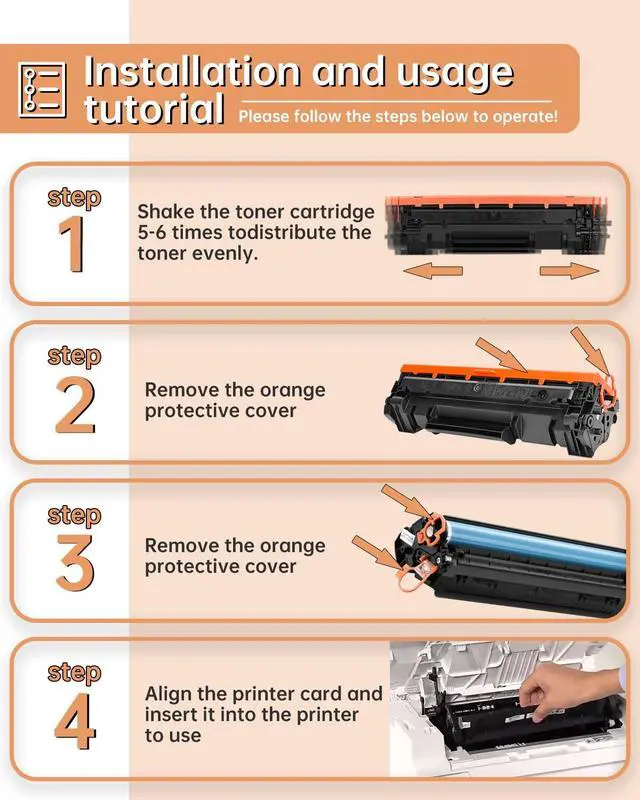 Installation and usage tutorial
Please follow the steps below to operate!

step
1
Shake the toner cartridge 5-6 times todistribute the toner evenly.

step
2
Remove the orange protective cover

step
3
Remove the orange protective cover

step
4
Align the printer card and insert it into the printer to use