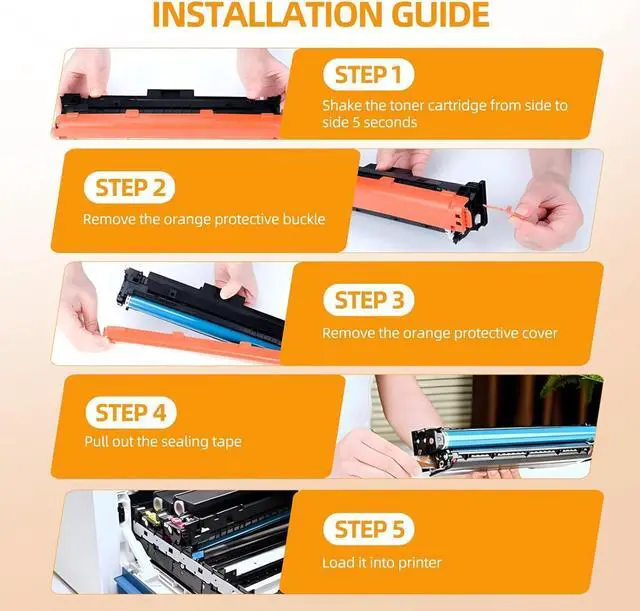 INSTALLATION GUIDE

STEP 1
Shake the toner cartridge from side to side 5 seconds

STEP 2
Remove the orange protective buckle

STEP 3
Remove the orange protective cover

STEP 4
Pull out the sealing tape

STEP 5
Load it into printer