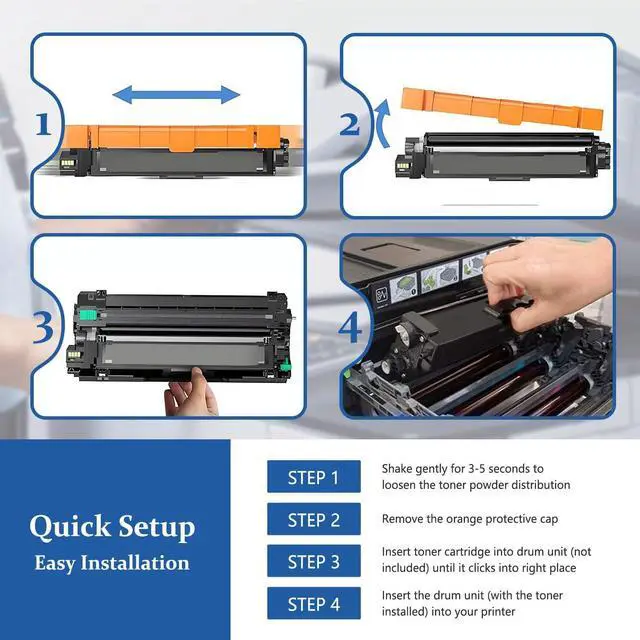 1

2

3

4

Quick Setup
Easy Installation

STEP 1
Shake gently for 3-5 seconds to loosen the toner powder distribution

STEP 2
Remove the orange protective cap

STEP 3
Insert toner cartridge into drum unit (not included) until it clicks into right place

STEP 4
Insert the drum unit (with the toner installed) into your printer