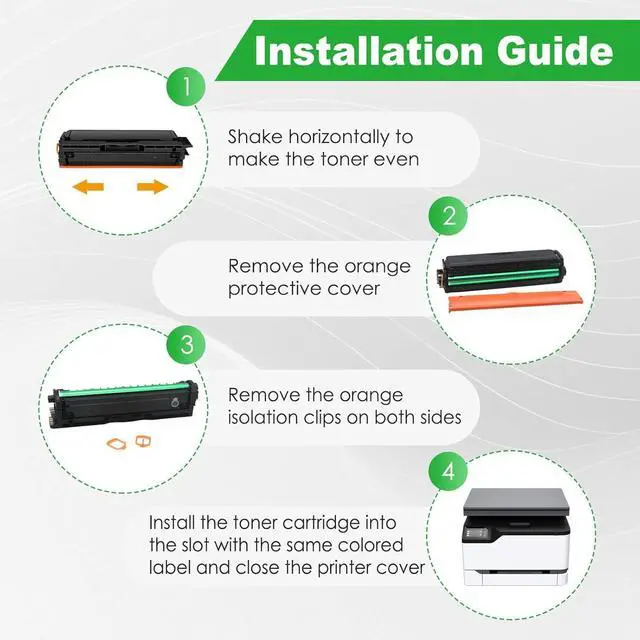 Installation Guide

1

Shake horizontally to make the toner even

2

Remove the orange protective cover

3

Remove the orange isolation clips on both sides

4

Install the toner cartridge into the slot with the same colored label and close the printer cover