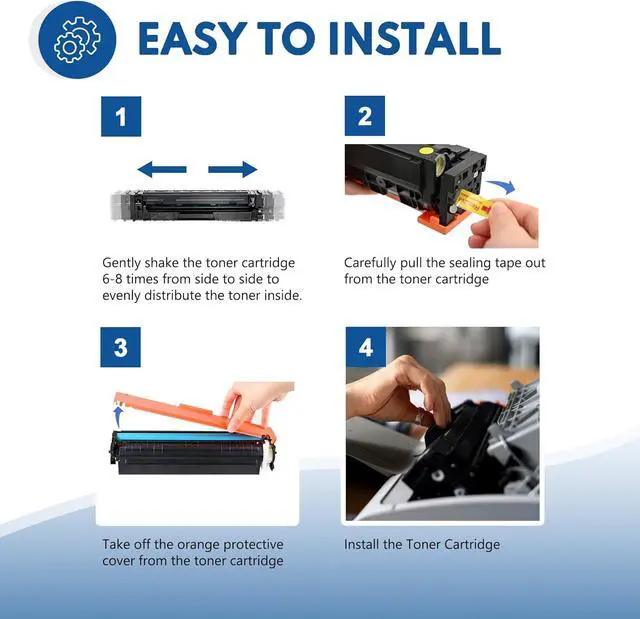 EASY TO INSTALL

1

Gently shake the toner cartridge 6-8 times from side to side to evenly distribute the toner inside.

2

Carefully pull the sealing tape out from the toner cartridge

3

Take off the orange protective cover from the toner cartridge

4

Install the Toner Cartridge