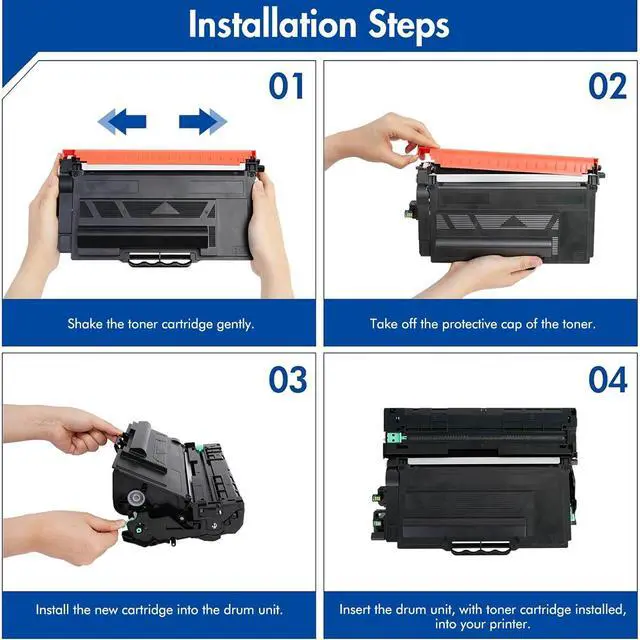 Installation Steps

01

Shake the toner cartridge gently.

02

Take off the protective cap of the toner.

03

Install the new cartridge into the drum unit.

04

Insert the drum unit, with toner cartridge installed, into your printer.