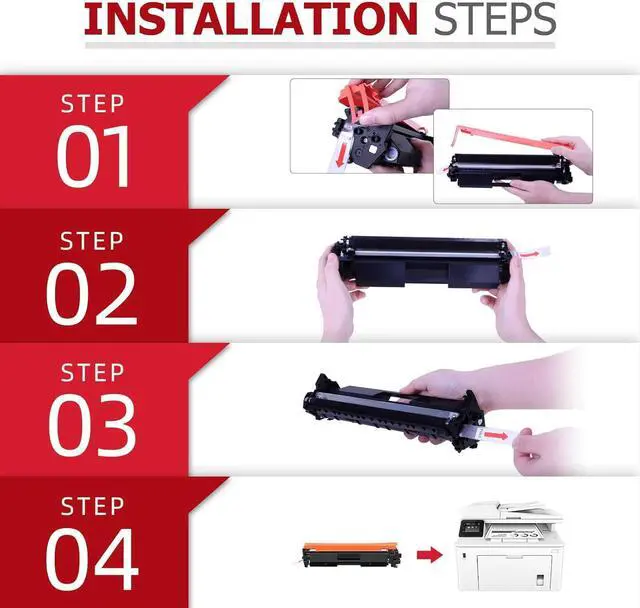 INSTALLATION STEPS

STEP
01

STEP
02

STEP
03

STEP
04