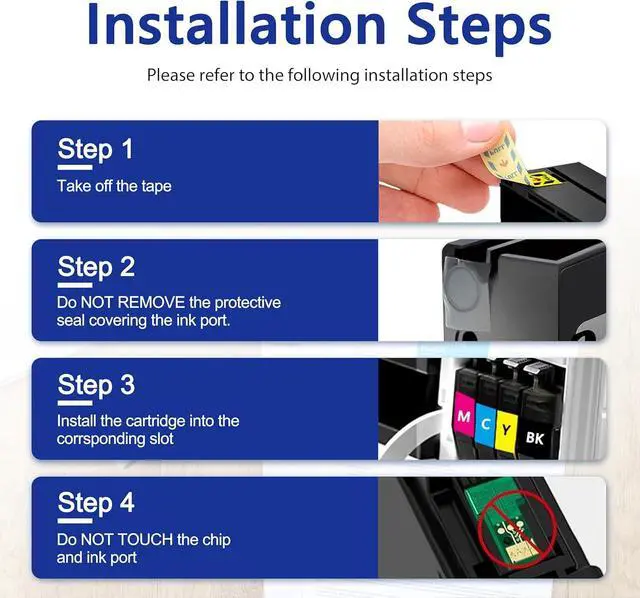 Installation Steps

Please refer to the following installation steps

Step 1

Take off the tape

Step 2

Do NOT REMOVE the protective seal covering the ink port.

Step 3

Install the cartridge into the corrsponding slot

M C Y BK

Step 4

Do NOT TOUCH the chip and ink port