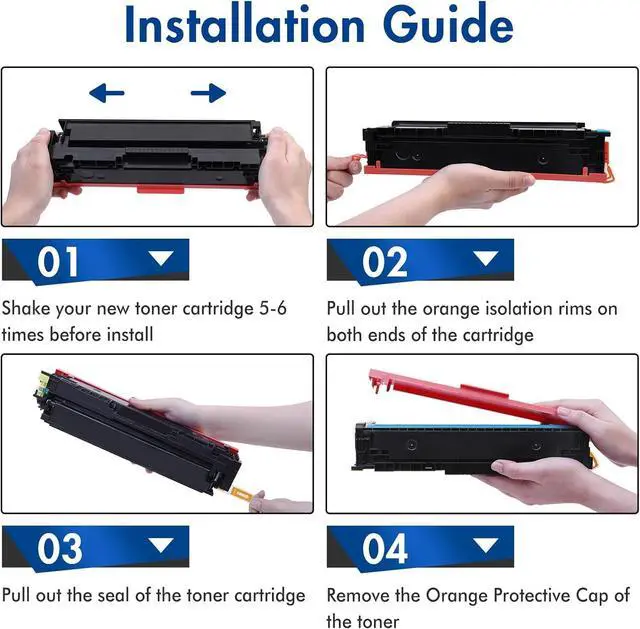 Installation Guide

01

Shake your new toner cartridge 5-6 times before install

02

Pull out the orange isolation rims on both ends of the cartridge

03

Pull out the seal of the toner cartridge

04

Remove the Orange Protective Cap of the toner