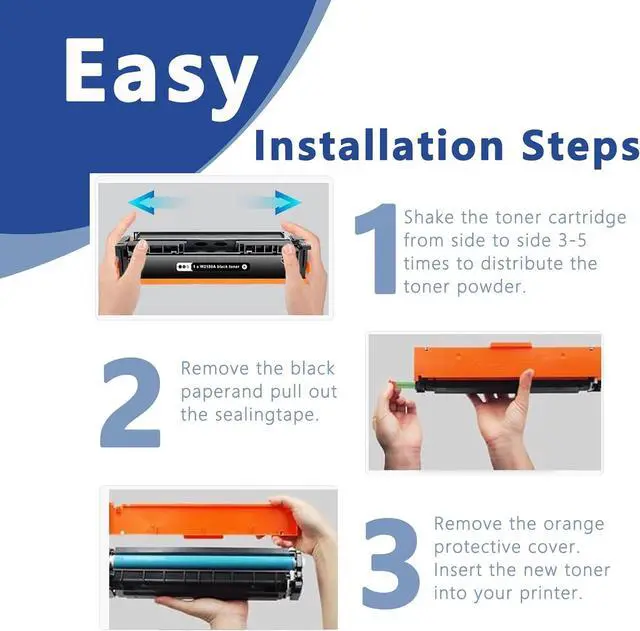 Easy

Installation Steps

1 x W2100A black toner

1 Shake the toner cartridge from side to side 3-5 times to distribute the toner powder.

2 Remove the black paperand pull out the sealingtape.

3 Remove the orange protective cover. Insert the new toner into your printer.