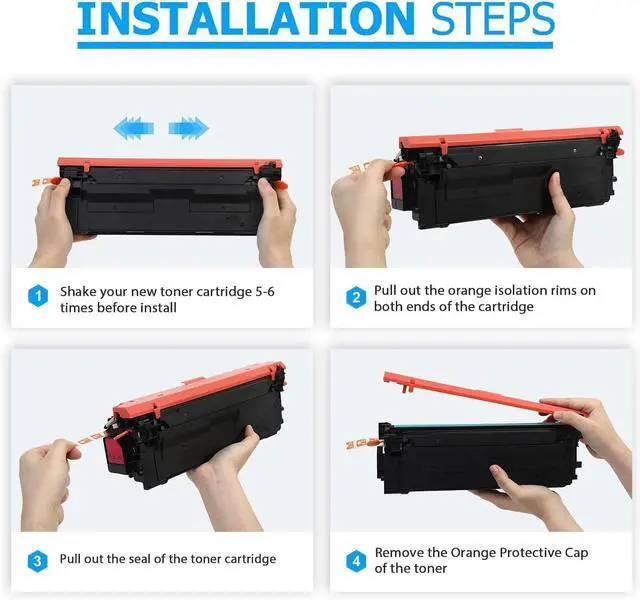 INSTALLATION STEPS

1 Shake your new toner cartridge 5-6 times before install

2 Pull out the orange isolation rims on both ends of the cartridge

3 Pull out the seal of the toner cartridge

4 Remove the Orange Protective Cap of the toner