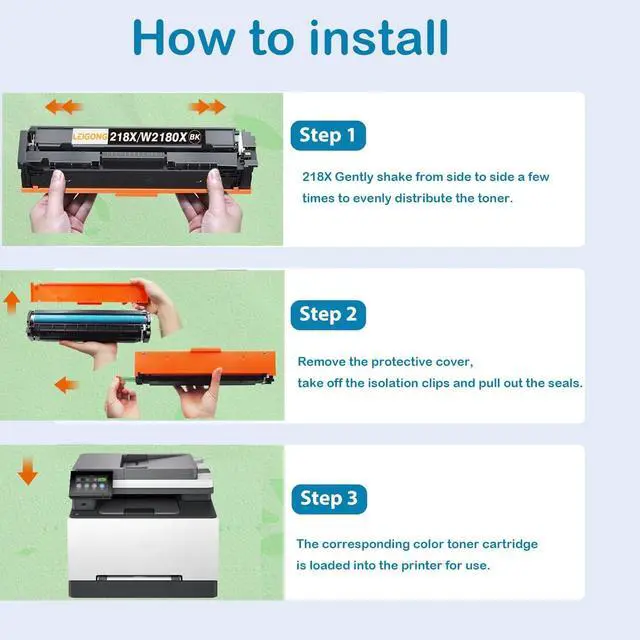 How to install

LEIGONG 218X/W2180X BK

Step 1

218X Gently shake from side to side a few times to evenly distribute the toner.

Step 2

Remove the protective cover, take off the isolation clips and pull out the seals.

Step 3

The corresponding color toner cartridge is loaded into the printer for use.