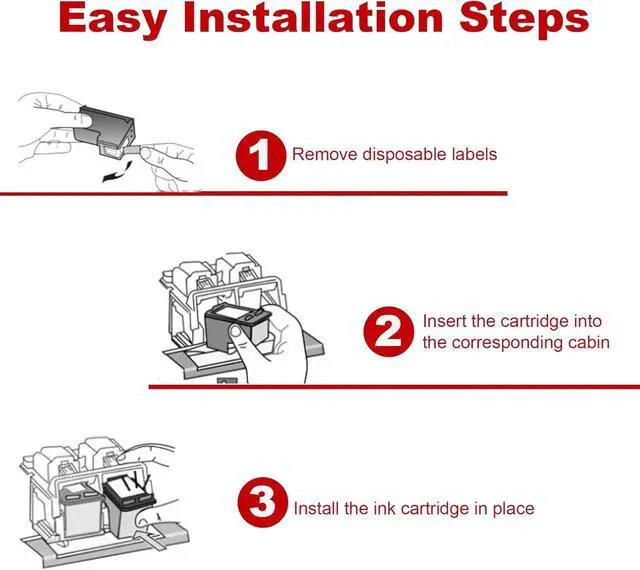 Easy Installation Steps

1 Remove disposable labels

2 Insert the cartridge into the corresponding cabin

3 Install the ink cartridge in place