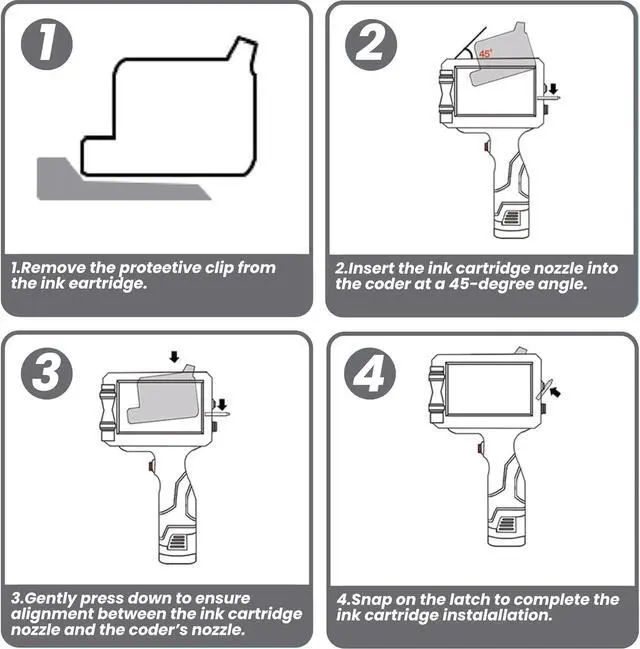 1

1.Remove the proteetive clip from the ink eartridge.

2

45°

2.Insert the ink cartridge nozzle into the coder at a 45-degree angle.

3

3.Gently press down to ensure alignment between the ink cartridge nozzle and the coder's nozzle.

4

4.Snap on the latch to complete the ink cartridge instalallation.