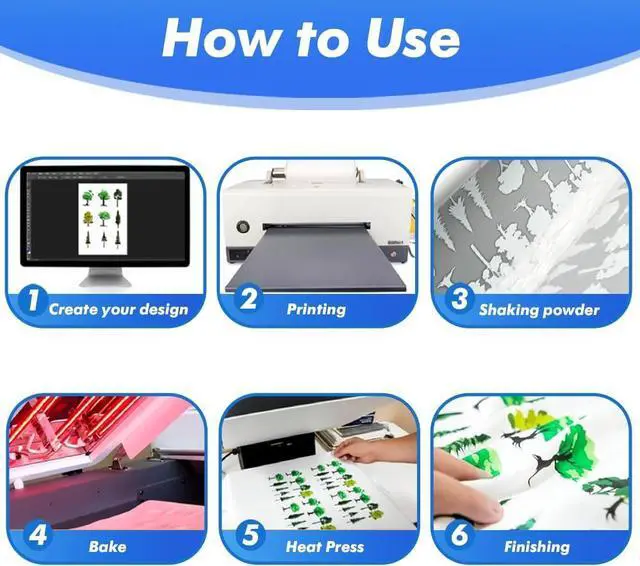 How to Use

1 Create your design

2 Printing

3 Shaking powder

4 Bake

5 Heat Press

6 Finishing