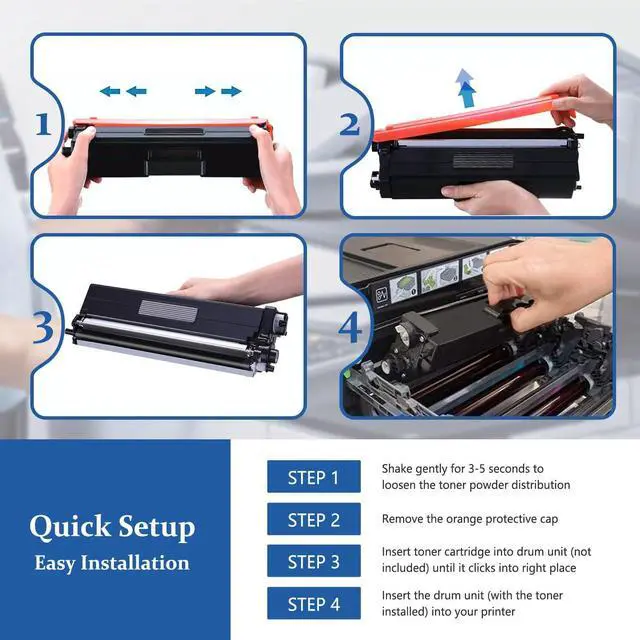 1

2

3

4

Quick Setup
Easy Installation

STEP 1
Shake gently for 3-5 seconds to loosen the toner powder distribution

STEP 2
Remove the orange protective cap

STEP 3
Insert toner cartridge into drum unit (not included) until it clicks into right place

STEP 4
Insert the drum unit (with the toner installed) into your printer