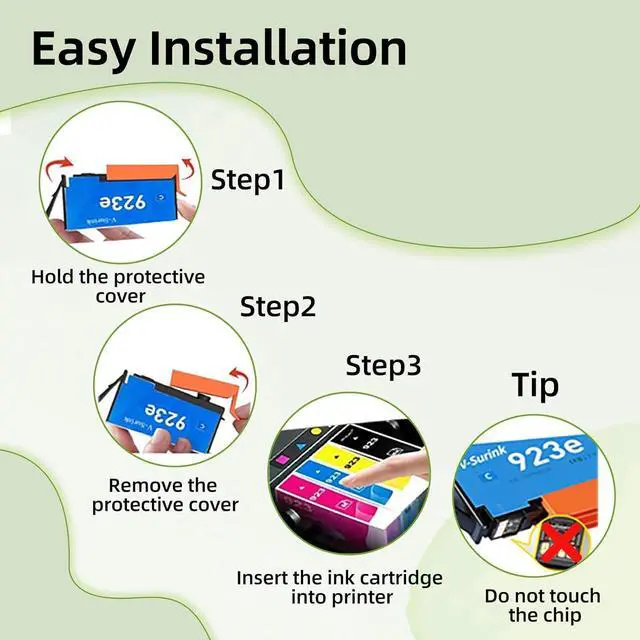 Easy Installation

Step1

923e

V-Surink

Hold the protective cover

Step2

923e

V-Surink

Remove the protective cover

Step3

923

923

923

923

Insert the ink cartridge into printer

Tip

V-Surink

923e

C

Do not touch the chip