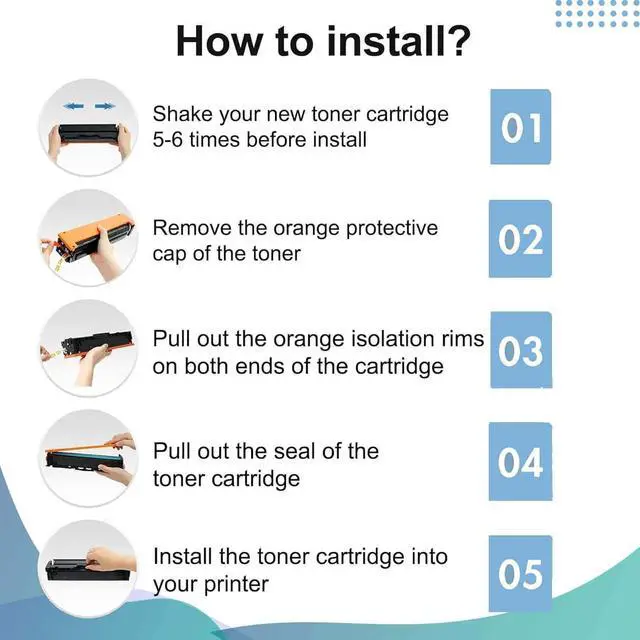 How to install?

Shake your new toner cartridge 5-6 times before install

01

Remove the orange protective cap of the toner

02

Pull out the orange isolation rims on both ends of the cartridge

03

Pull out the seal of the toner cartridge

04

Install the toner cartridge into your printer

05