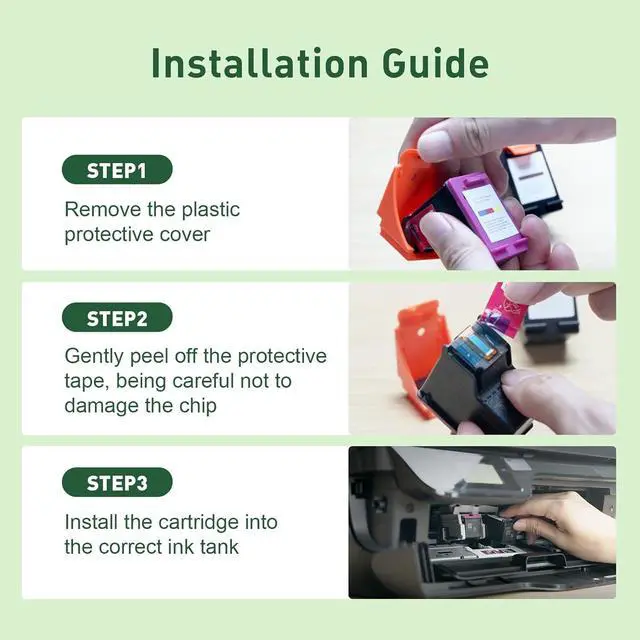 Installation Guide

STEP1

Remove the plastic protective cover

STEP2

Gently peel off the protective tape, being careful not to damage the chip

STEP3

Install the cartridge into the correct ink tank