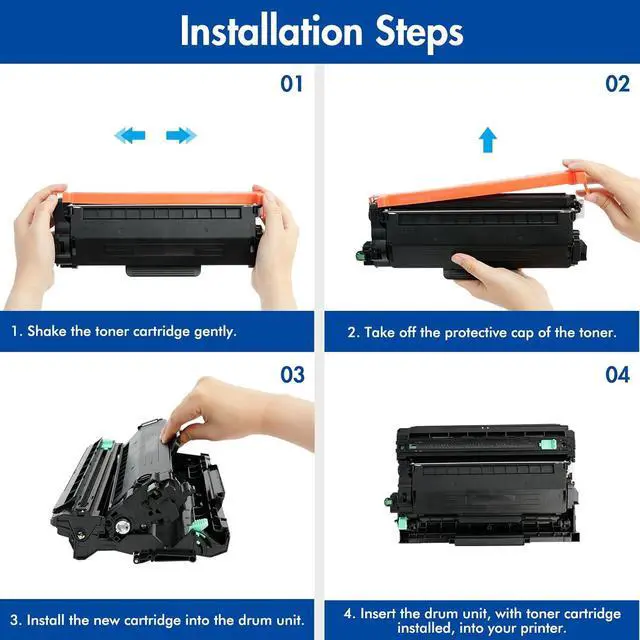 Installation Steps

01

1. Shake the toner cartridge gently.

02

2. Take off the protective cap of the toner.

03

3. Install the new cartridge into the drum unit.

04

4. Insert the drum unit, with toner cartridge installed, into your printer.