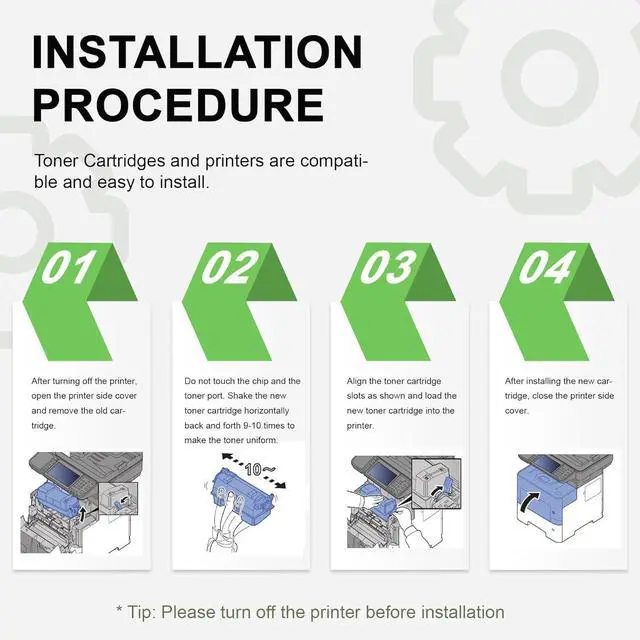 INSTALLATION PROCEDURE

Toner Cartridges and printers are compatible and easy to install.

01

After turning off the printer, open the printer side cover and remove the old cartridge.

02

Do not touch the chip and the toner port. Shake the new toner cartridge horizontally back and forth 9-10 times to make the toner uniform.

10~

03

Align the toner cartridge slots as shown and load the new toner cartridge into the printer.

04

After installing the new cartridge, close the printer side cover.

* Tip: Please turn off the printer before installation