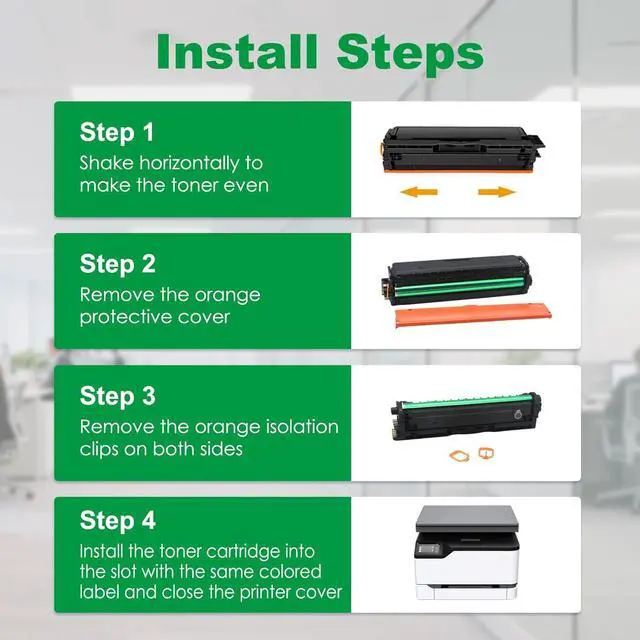 Install Steps

Step 1
Shake horizontally to make the toner even

Step 2
Remove the orange protective cover

Step 3
Remove the orange isolation clips on both sides

Step 4
Install the toner cartridge into the slot with the same colored label and close the printer cover