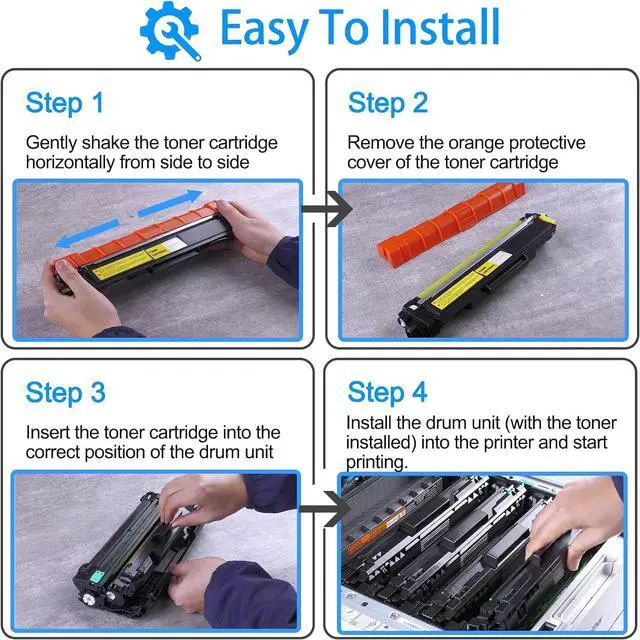 Easy To Install

Step 1

Gently shake the toner cartridge horizontally from side to side

Step 2

Remove the orange protective cover of the toner cartridge

Step 3

Insert the toner cartridge into the correct position of the drum unit

Step 4

Install the drum unit (with the toner installed) into the printer and start printing.