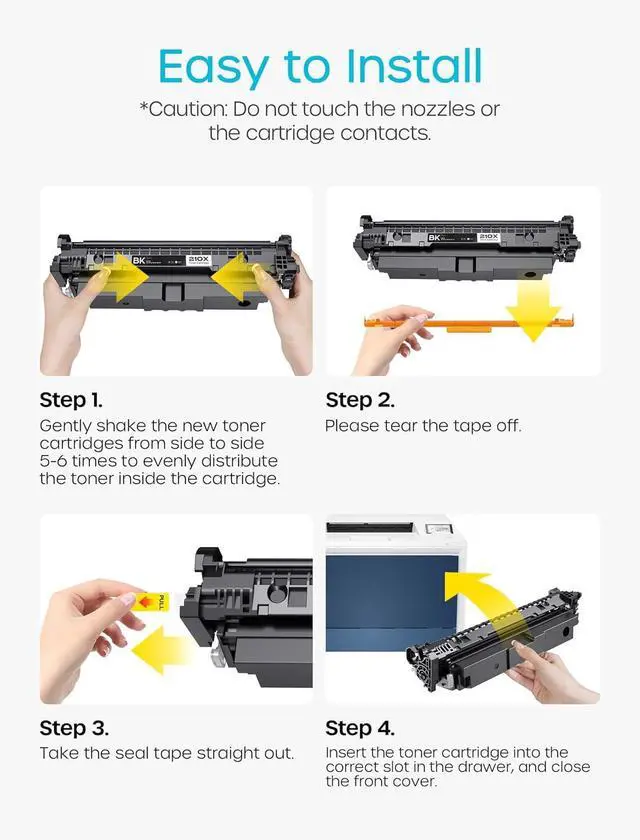 Easy to Install

*Caution: Do not touch the nozzles or the cartridge contacts.

BK 210X

BK 210X

Step 1.

Gently shake the new toner cartridges from side to side 5-6 times to evenly distribute the toner inside the cartridge.

Step 2.

Please tear the tape off.

PULL

Step 3.

Take the seal tape straight out.

Step 4.

Insert the toner cartridge into the correct slot in the drawer, and close the front cover.