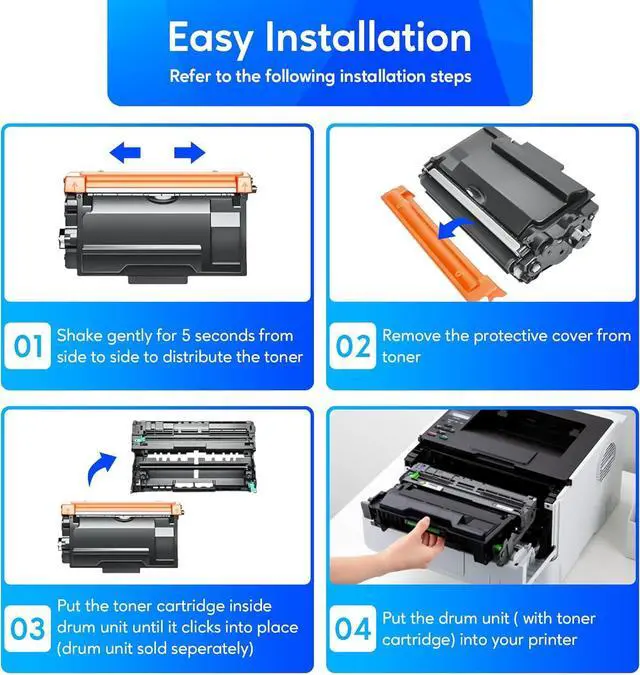 Easy Installation
Refer to the following installation steps

01 Shake gently for 5 seconds from side to side to distribute the toner

02 Remove the protective cover from toner

03 Put the toner cartridge inside drum unit until it clicks into place (drum unit sold seperately)

04 Put the drum unit ( with toner cartridge) into your printer