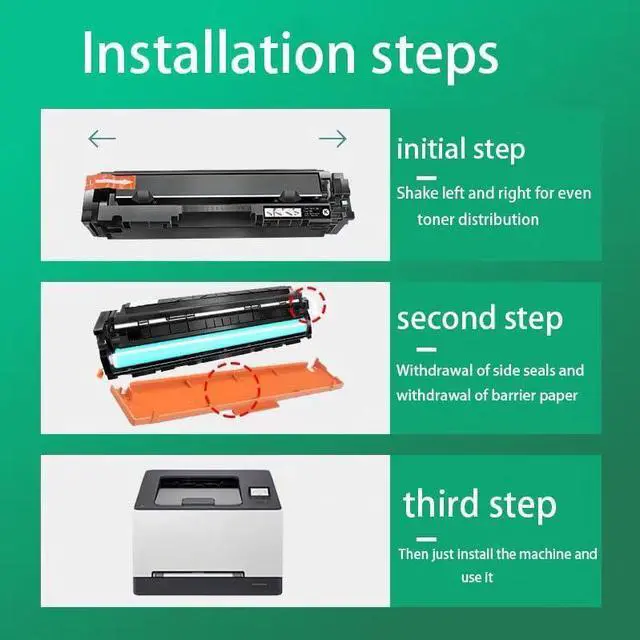 Installation steps

initial step

Shake left and right for even toner distribution

second step

Withdrawal of side seals and withdrawal of barrier paper

third step

Then just install the machine and use it