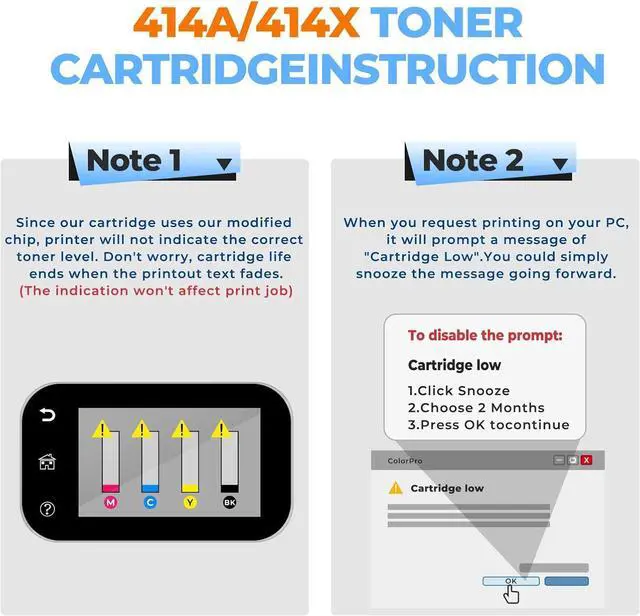 414A/414X TONER CARTRIDGEINSTRUCTION

Note 1

Since our cartridge uses our modified chip, printer will not indicate the correct toner level. Don't worry, cartridge life ends when the printout text fades.
(The indication won't affect print job)

M C Y BK

Note 2

When you request printing on your PC, it will prompt a message of "Cartridge Low".You could simply snooze the message going forward.

To disable the prompt:

Cartridge low

1.Click Snooze
2.Choose 2 Months
3.Press OK tocontinue

ColorPro

Cartridge low

OK