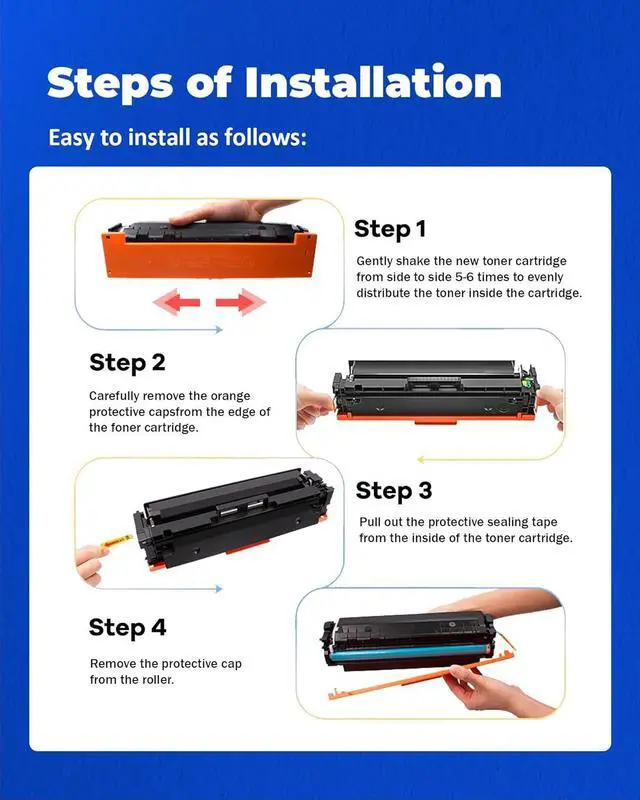 Steps of Installation

Easy to install as follows:

Step 1

Gently shake the new toner cartridge from side to side 5-6 times to evenly distribute the toner inside the cartridge.

Step 2

Carefully remove the orange protective capsfrom the edge of the foner cartridge.

Step 3

Pull out the protective sealing tape from the inside of the toner cartridge.

Step 4

Remove the protective cap from the roller.