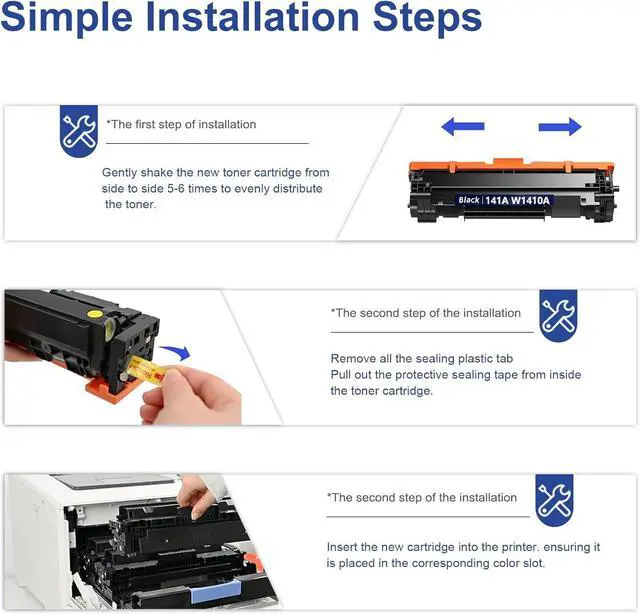 Simple Installation Steps

*The first step of installation

Gently shake the new toner cartridge from side to side 5-6 times to evenly distribute the toner.

Black | 141A W1410A

*The second step of the installation

Remove all the sealing plastic tab
Pull out the protective sealing tape from inside the toner cartridge.

*The second step of the installation

Insert the new cartridge into the printer. ensuring it is placed in the corresponding color slot.