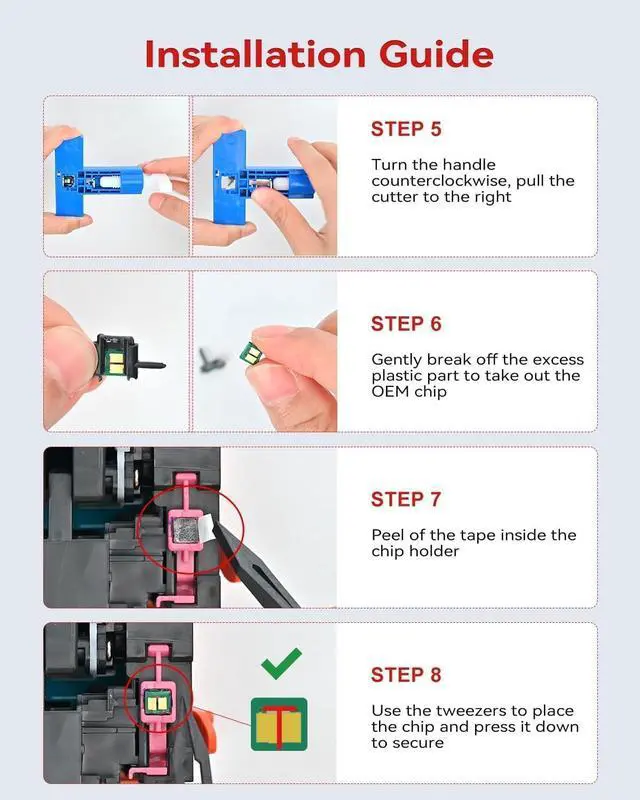 Installation Guide

STEP 5

Turn the handle counterclockwise, pull the cutter to the right

STEP 6

Gently break off the excess plastic part to take out the OEM chip

STEP 7

Peel of the tape inside the chip holder

STEP 8

Use the tweezers to place the chip and press it down to secure