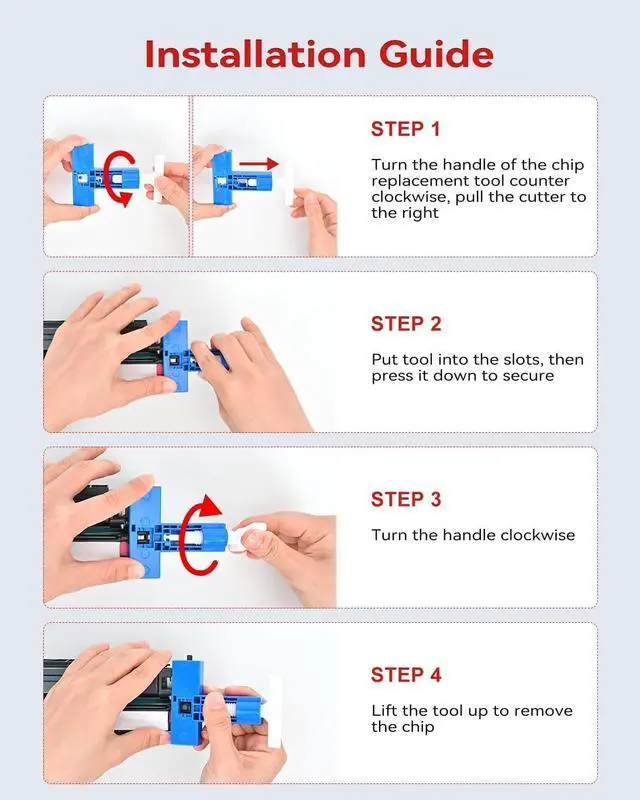 Installation Guide

STEP 1

Turn the handle of the chip replacement tool counter clockwise, pull the cutter to the right

STEP 2

Put tool into the slots, then press it down to secure

STEP 3

Turn the handle clockwise

STEP 4

Lift the tool up to remove the chip