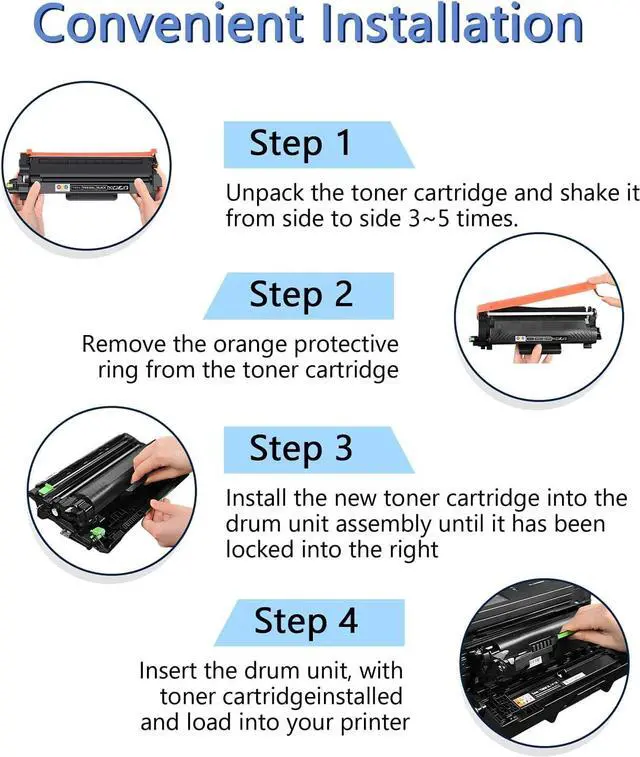 Convenient Installation

Step 1

Unpack the toner cartridge and shake it from side to side 3~5 times.

Step 2

Remove the orange protective ring from the toner cartridge

Step 3

Install the new toner cartridge into the drum unit assembly until it has been locked into the right

Step 4

Insert the drum unit, with toner cartridgeinstalled and load into your printer