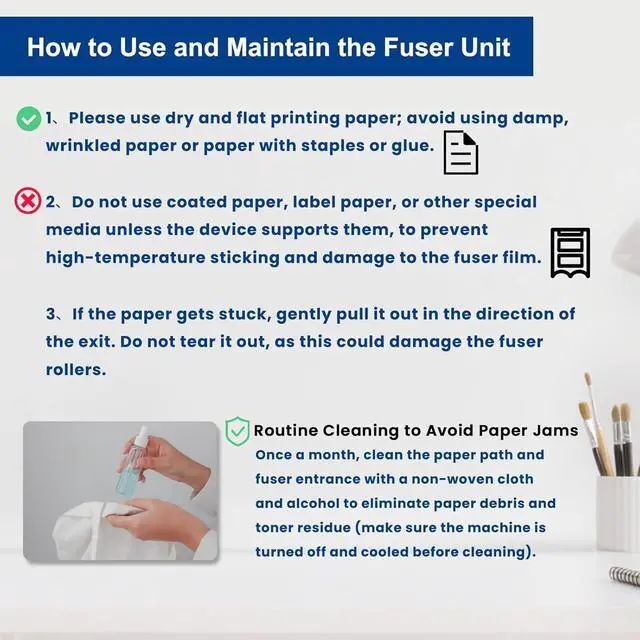 How to Use and Maintain the Fuser Unit

1、Please use dry and flat printing paper; avoid using damp, wrinkled paper or paper with staples or glue.

2、Do not use coated paper, label paper, or other special media unless the device supports them, to prevent high-temperature sticking and damage to the fuser film.

3、If the paper gets stuck, gently pull it out in the direction of the exit. Do not tear it out, as this could damage the fuser rollers.

Routine Cleaning to Avoid Paper Jams
Once a month, clean the paper path and fuser entrance with a non-woven cloth and alcohol to eliminate paper debris and toner residue (make sure the machine is turned off and cooled before cleaning).